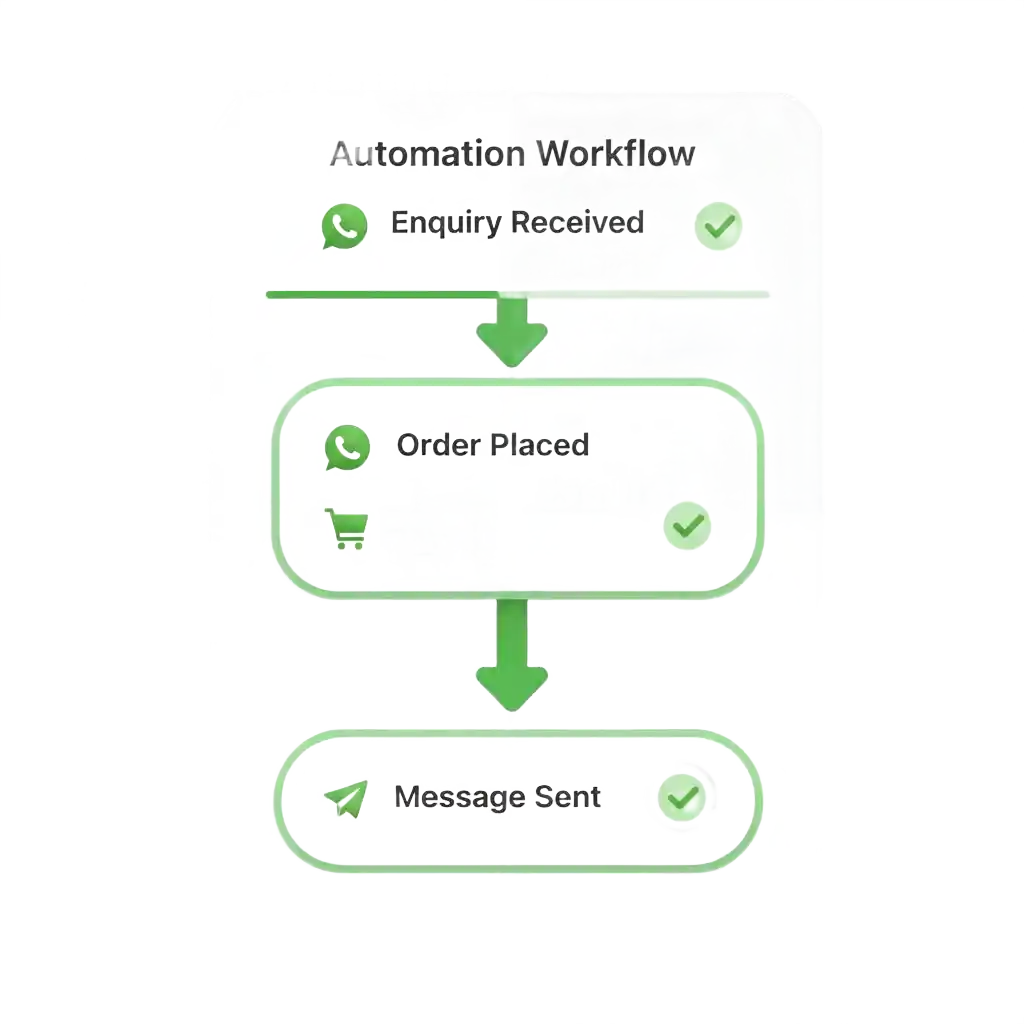 Automation Workflow

Enquiry Received

Order Placed

Message Sent